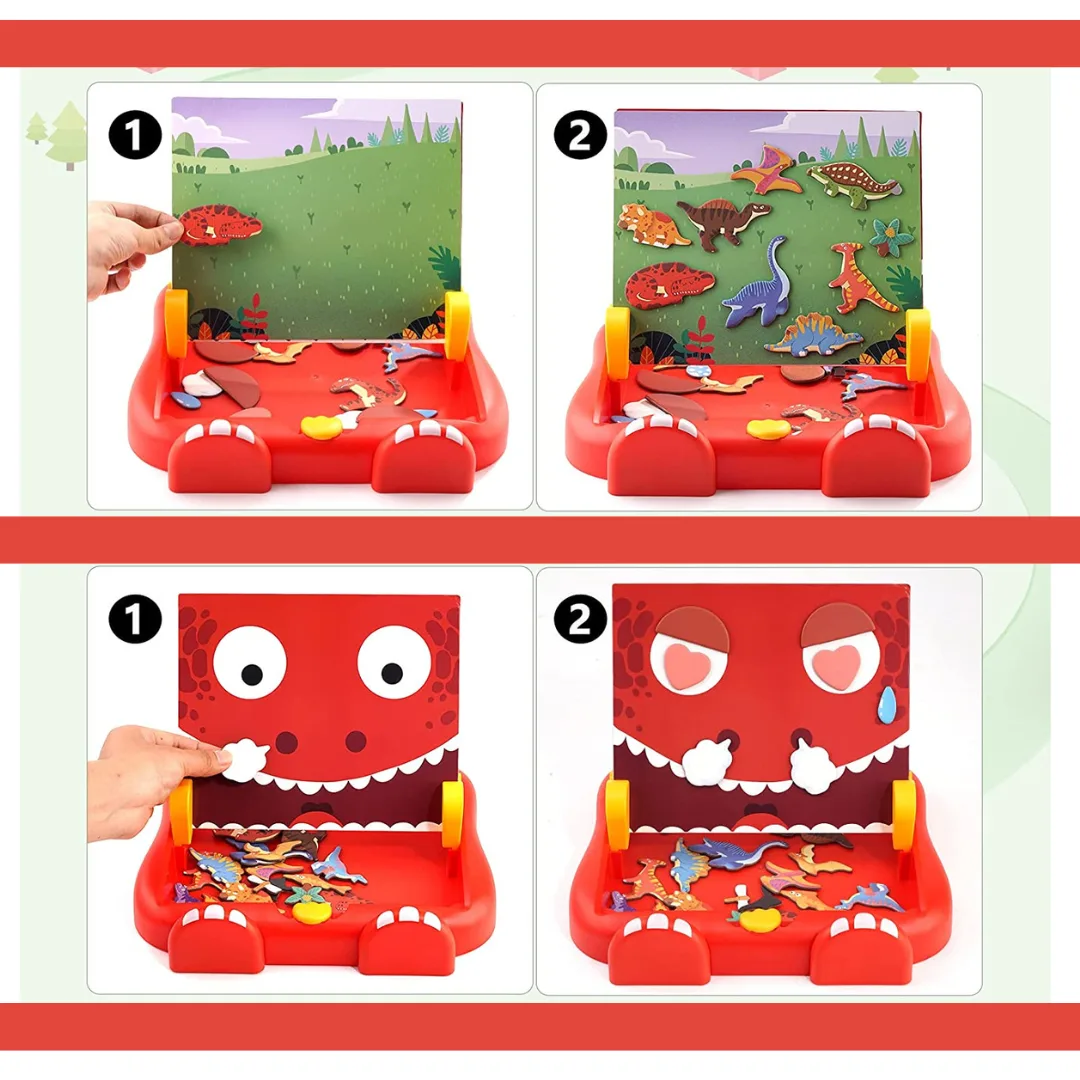 1

2

1

2